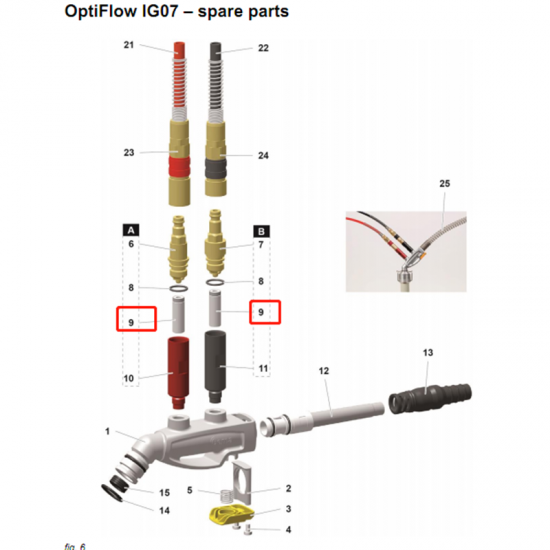 OptiFlow IG07 – spare parts

21
22
23
24
25
A
B
6
7
8
8
9
9
10
11
12
13
1
15
14
5
2
3
4

fig. 6